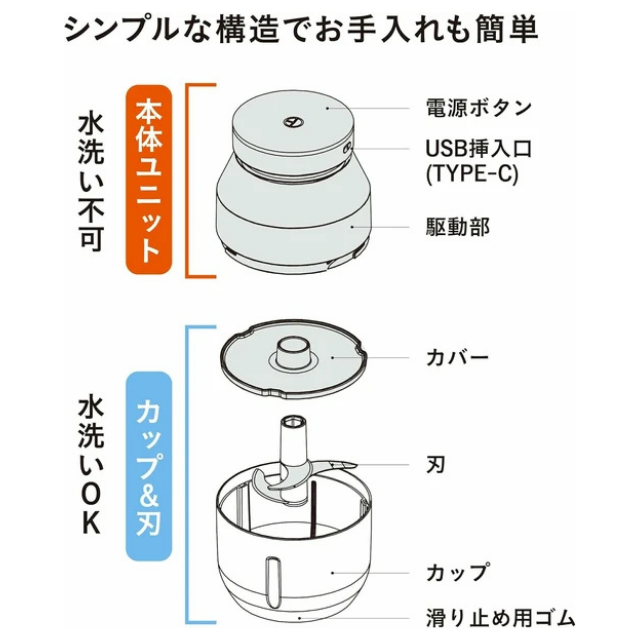 シンプルな構造でお手入れも簡単

水洗い不可

本体ユニット

電源ボタン

USB挿入口
(TYPE-C)

駆動部

水洗いOK

カップ&刃

カバー

刃

カップ

滑り止め用ゴム